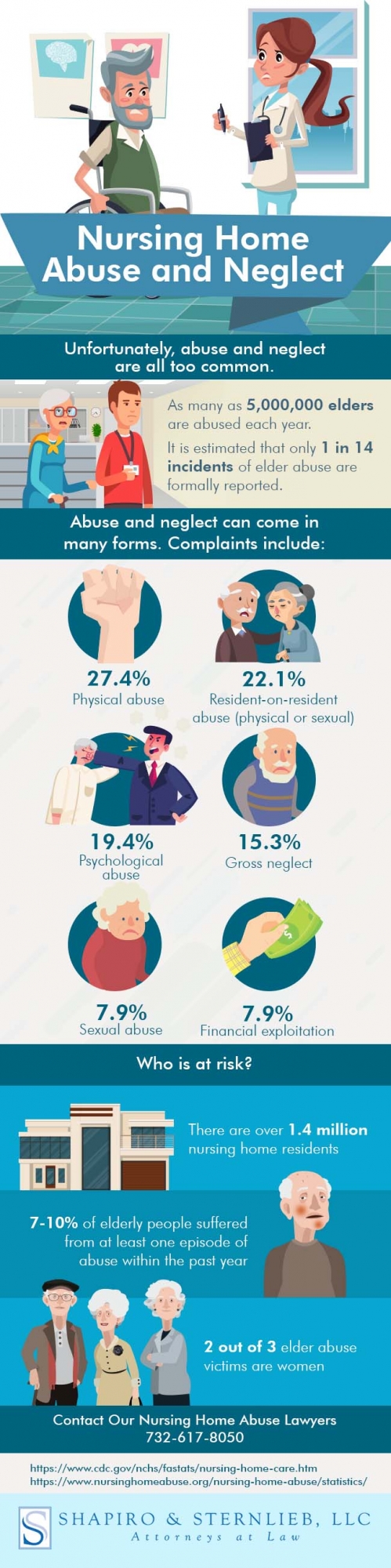 Nursing Home Abuse and Neglect

Unfortunately, abuse and neglect are all too common.

As many as 5,000,000 elders are abused each year.

It is estimated that only 1 in 14 incidents of elder abuse are formally reported.

Abuse and neglect can come in many forms. Complaints include:

27.4%
Physical abuse

22.1%
Resident-on-resident abuse (physical or sexual)

19.4%
Psychological abuse

15.3%
Gross neglect

7.9%
Sexual abuse

7.9%
Financial exploitation

Who is at risk?

There are over 1.4 million nursing home residents

7-10% of elderly people suffered from at least one episode of abuse within the past year

2 out of 3 elder abuse victims are women

Contact Our Nursing Home Abuse Lawyers
732-617-8050

https://www.cdc.gov/nchs/fastats/nursing-home-care.htm
https://www.nursinghomeabuse.org/nursing-home-abuse/statistics/

S

SHAPIRO & STERNLIEB, LLC
Attorneys at Law